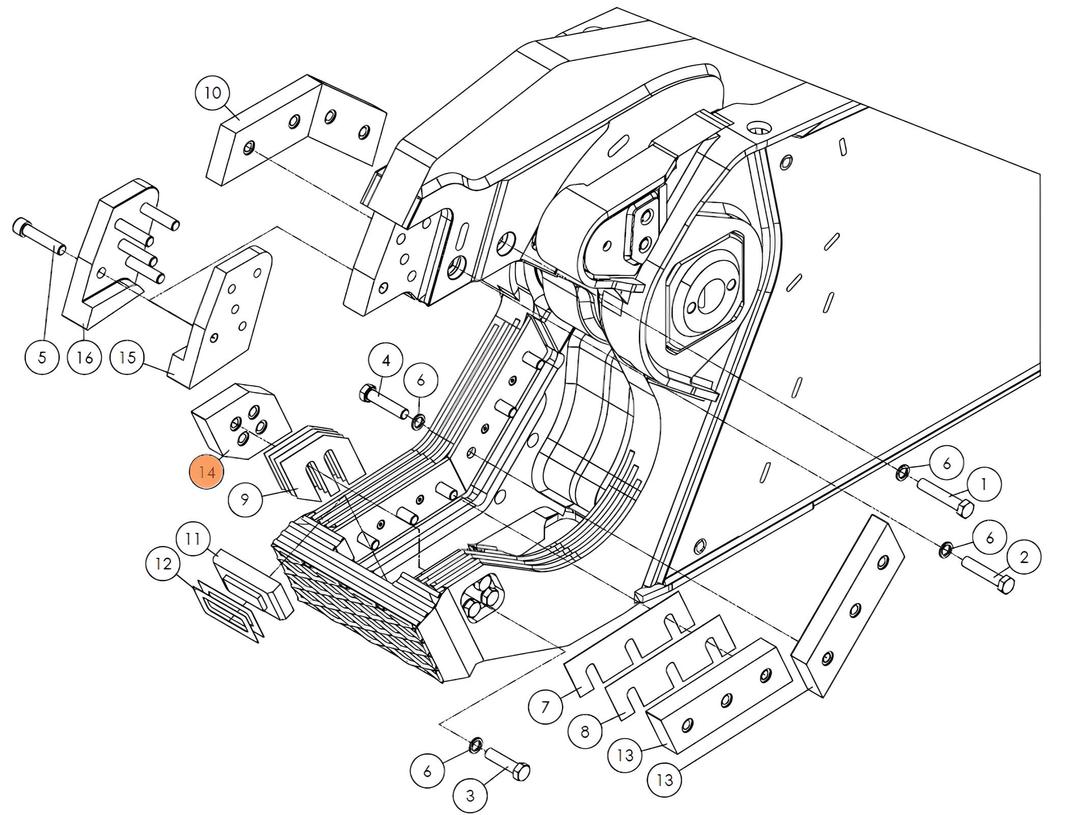 10
5
16
15
4
6
14
9
11
12
6
1
6
2
7
8
13
13
6
3