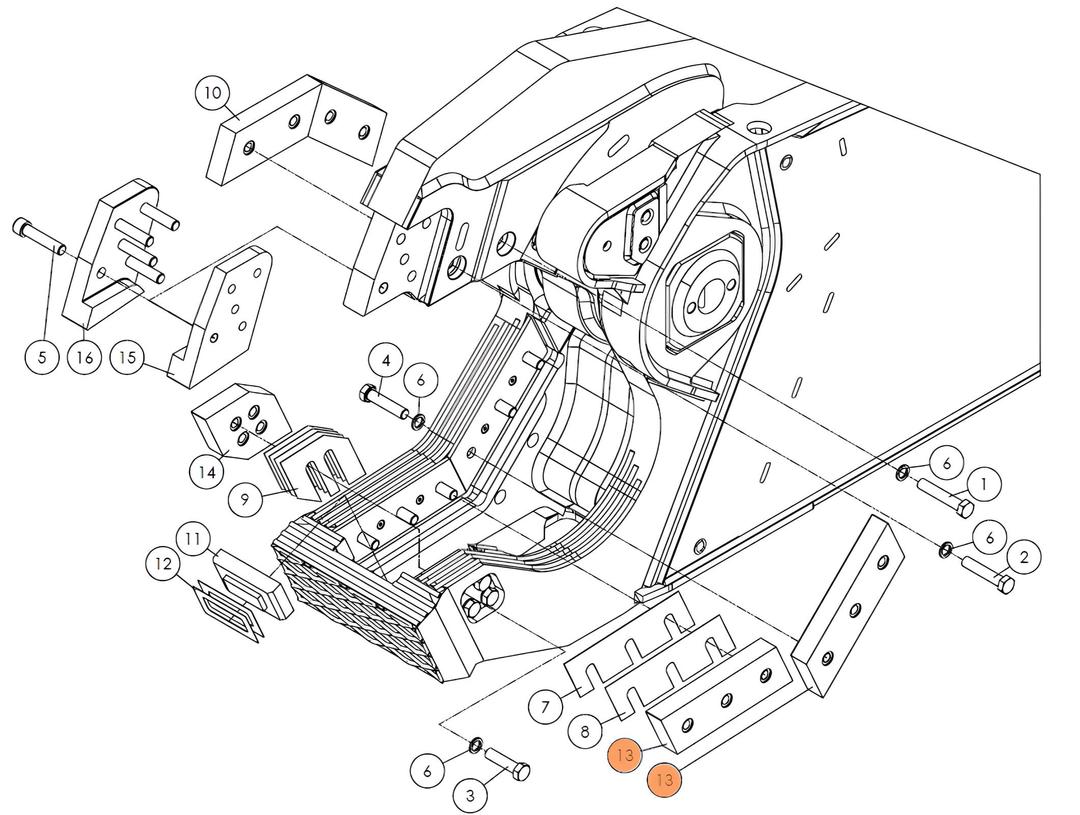 10
5
16
15
4
6
14
9
11
12
6
1
6
2
7
8
13
13
6
3