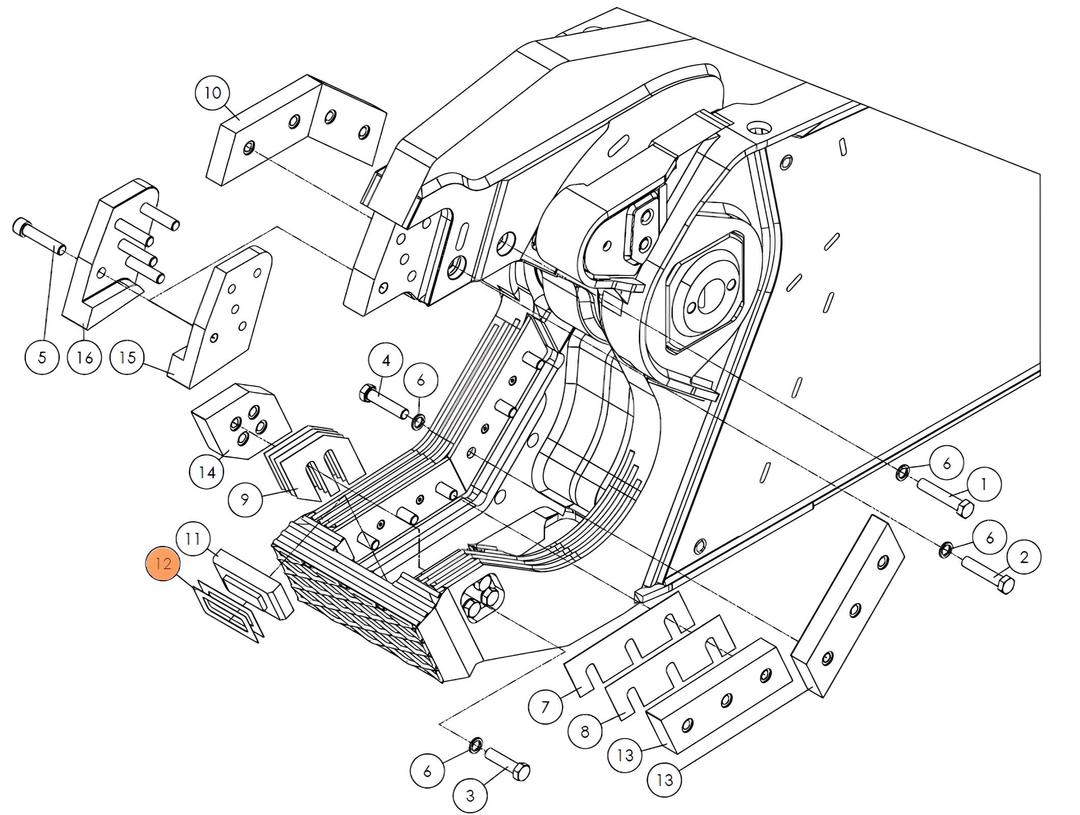 10
5
16
15
4
6
14
9
11
12
6
1
6
2
7
8
13
13
6
3