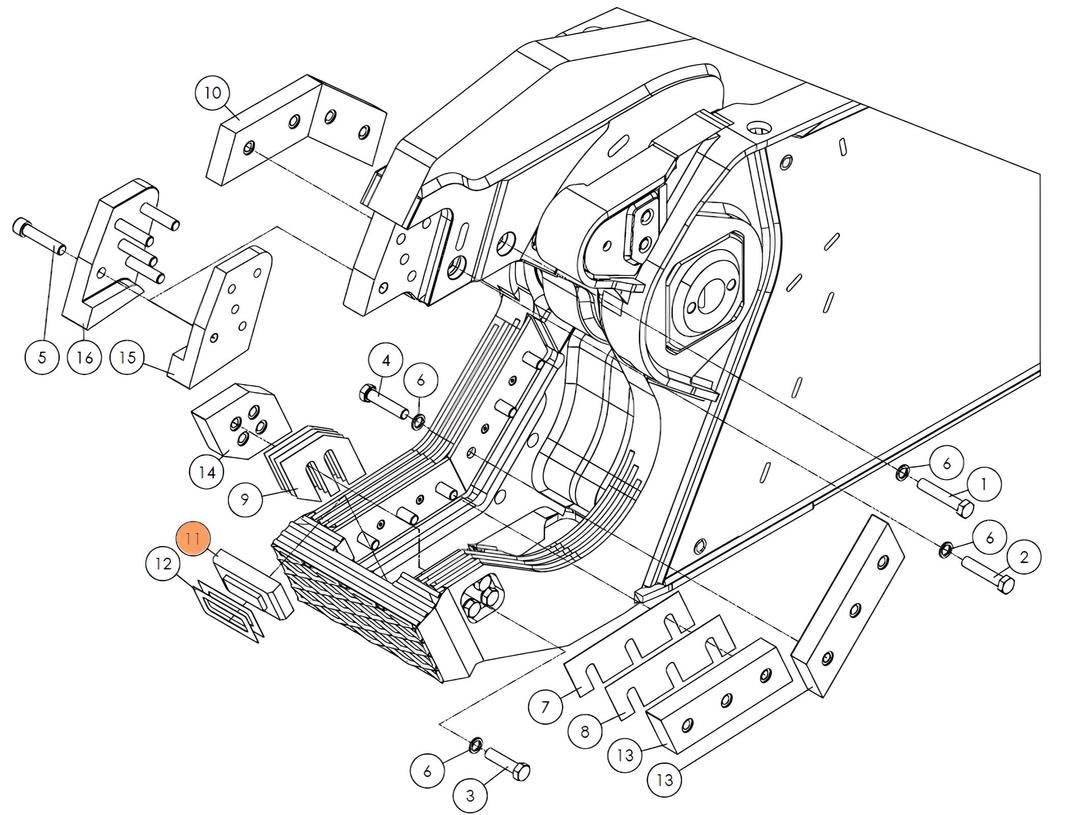 10
5
16
15
4
6
14
9
11
12
6
1
6
2
7
8
13
13
6
3