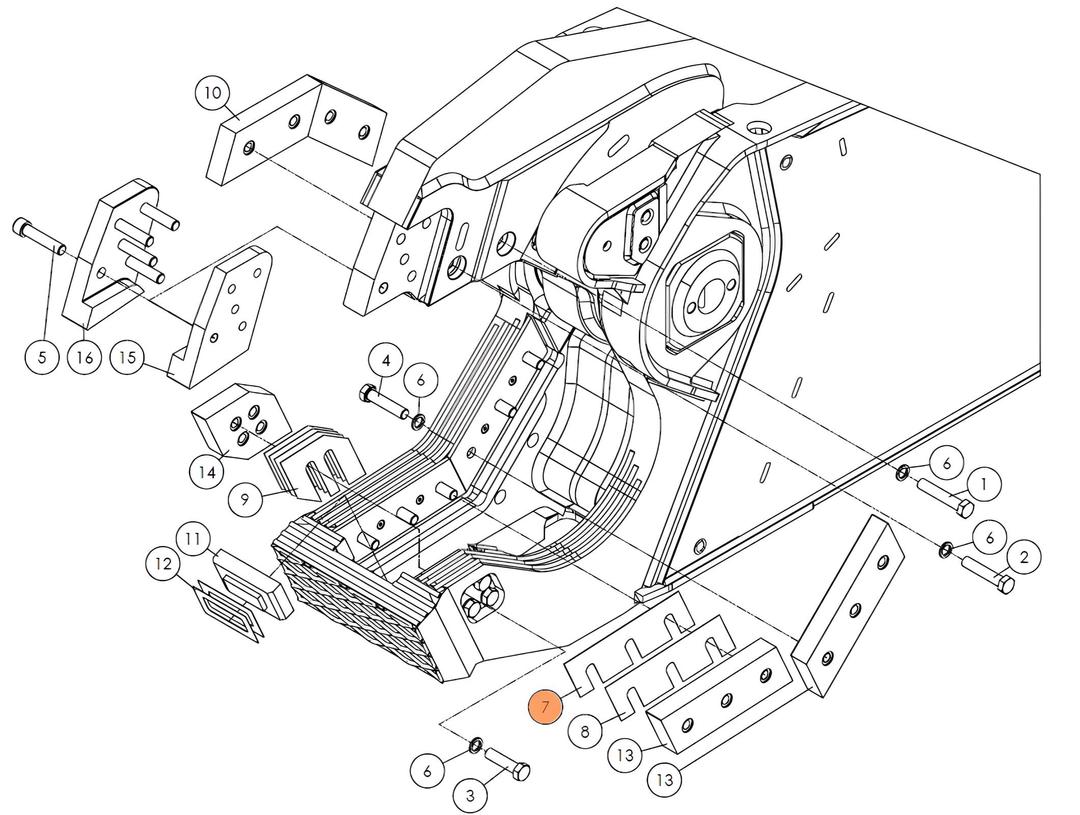 10
5
16
15
4
6
14
9
11
12
6
1
6
2
7
8
13
13
6
3