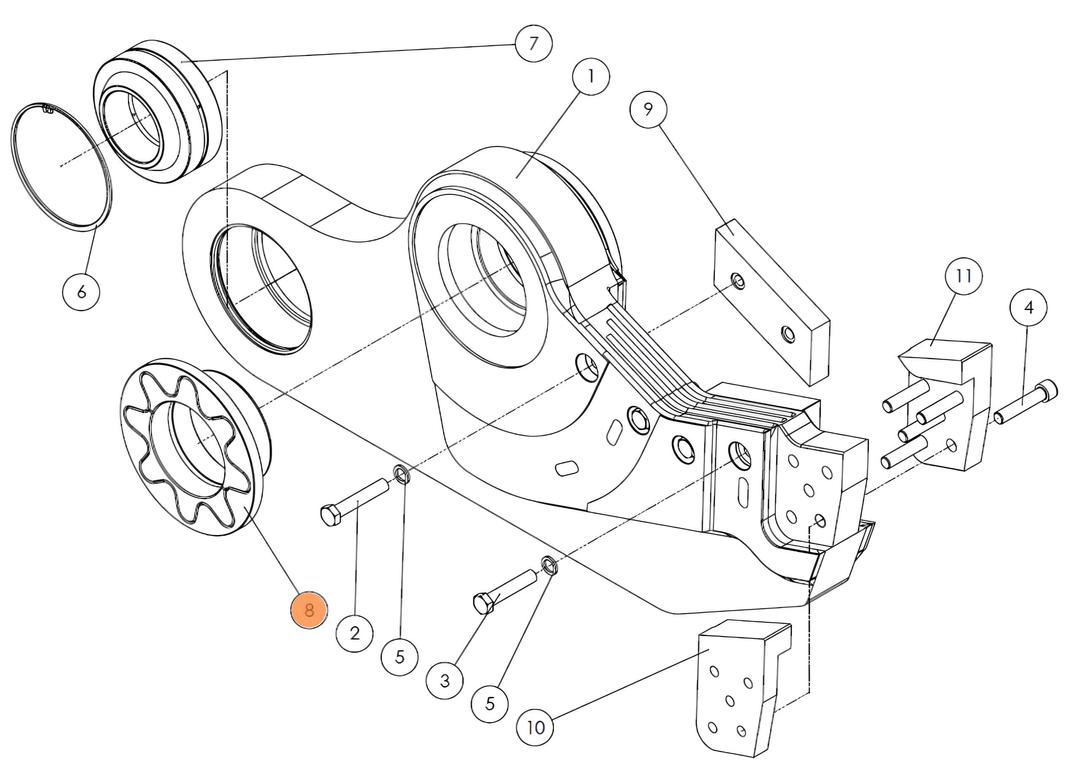 7
1
9
6
11
4
8
2
5
3
5
10