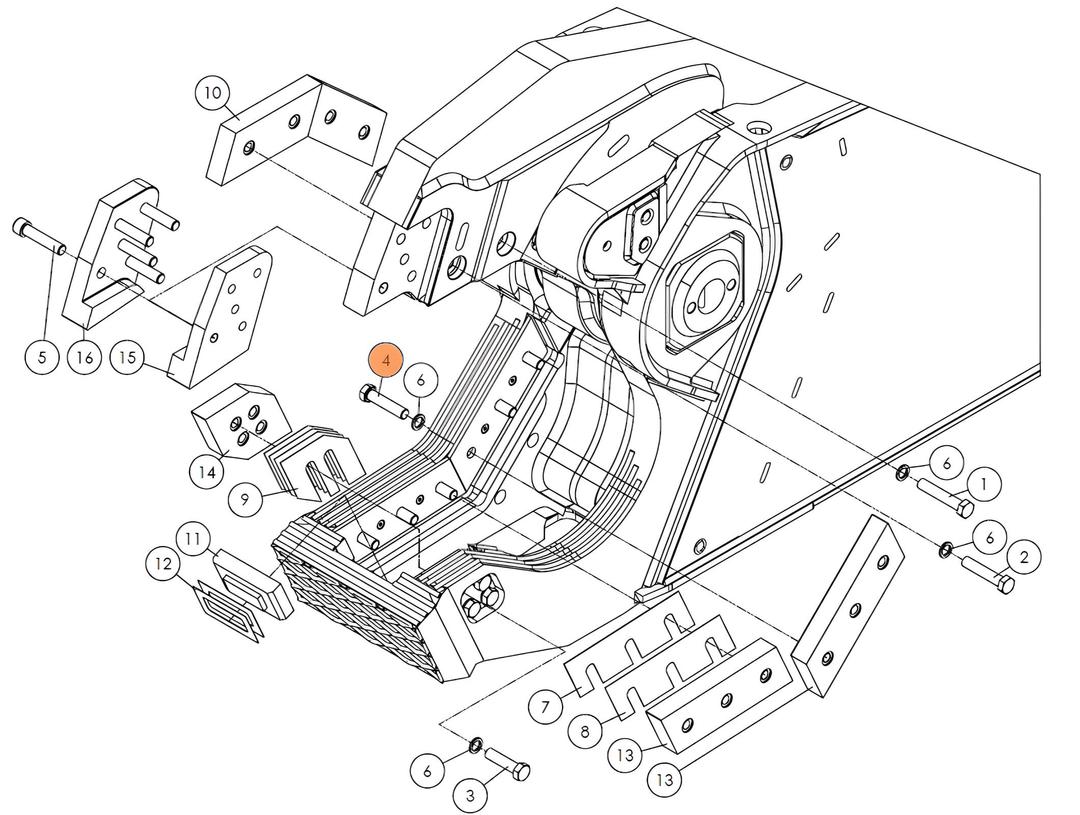 10
5
16
15
4
6
14
9
11
12
6
1
6
2
7
8
13
13
6
3