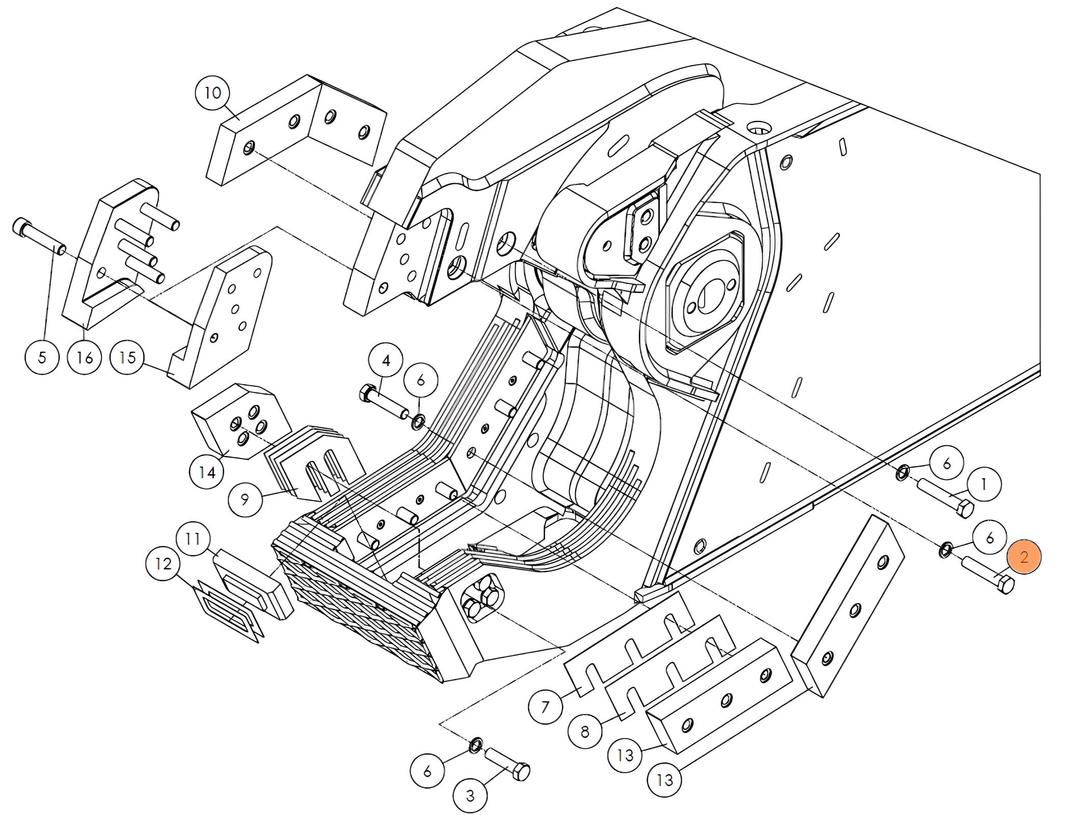 10
5
16
15
4
6
14
9
11
12
6
1
6
2
7
8
13
13
6
3